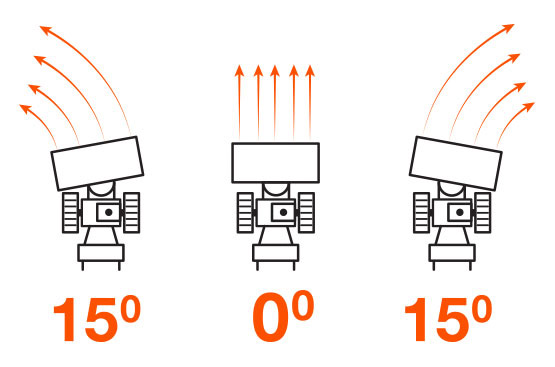 $15^0$ $0^0$ $15^0$